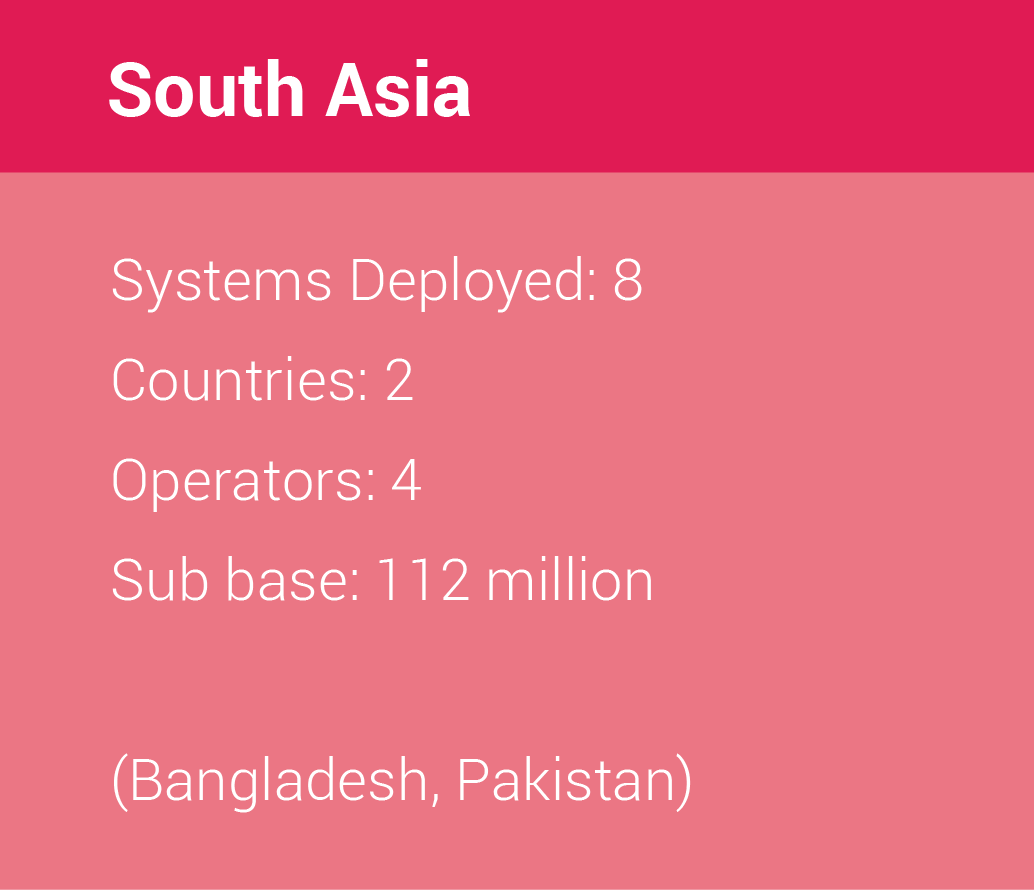 South Asia

Systems Deployed: 8
Countries: 2
Operators: 4
Sub base: 112 million

(Bangladesh, Pakistan)